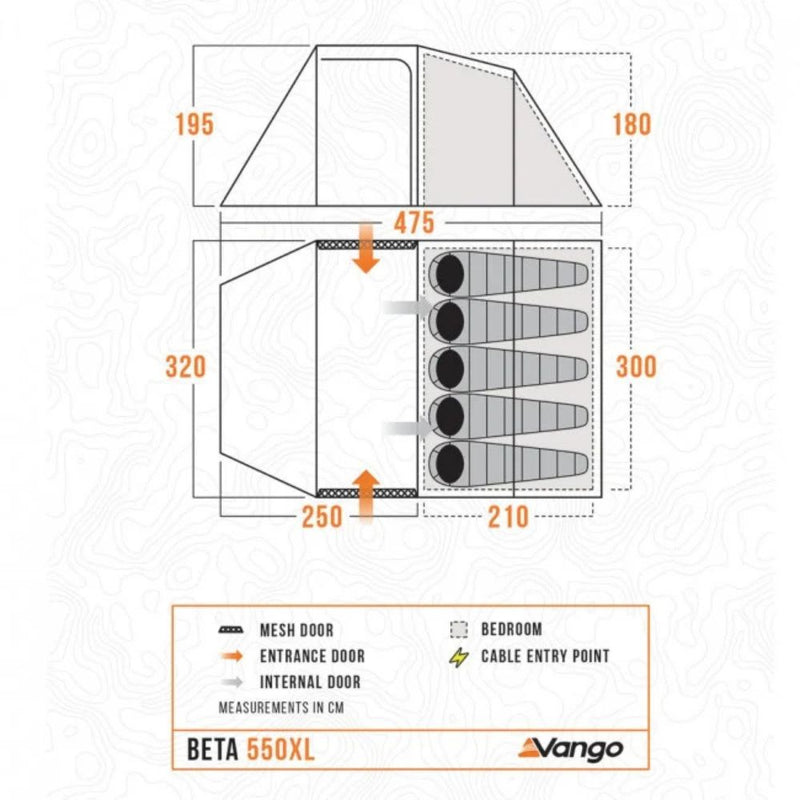 195

180

475

320

300

250

210

MESH DOOR

ENTRANCE DOOR

INTERNAL DOOR

MEASUREMENTS IN CM

BEDROOM

CABLE ENTRY POINT

BETA 550XL

Vango