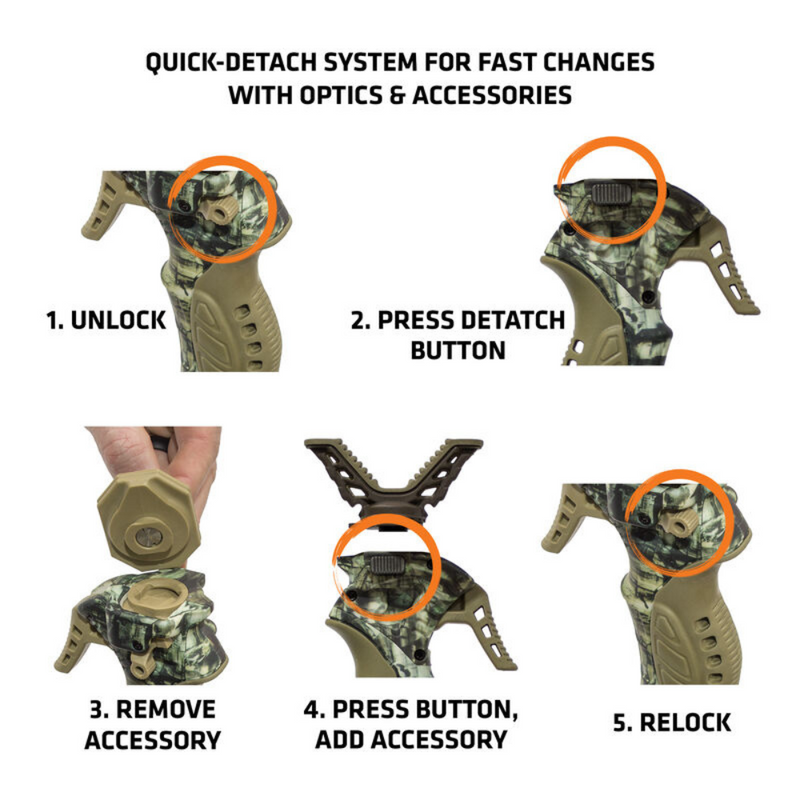 QUICK-DETACH SYSTEM FOR FAST CHANGES WITH OPTICS & ACCESSORIES

1. UNLOCK

2. PRESS DETATCH BUTTON

3. REMOVE ACCESSORY

4. PRESS BUTTON, ADD ACCESSORY

5. RELOCK