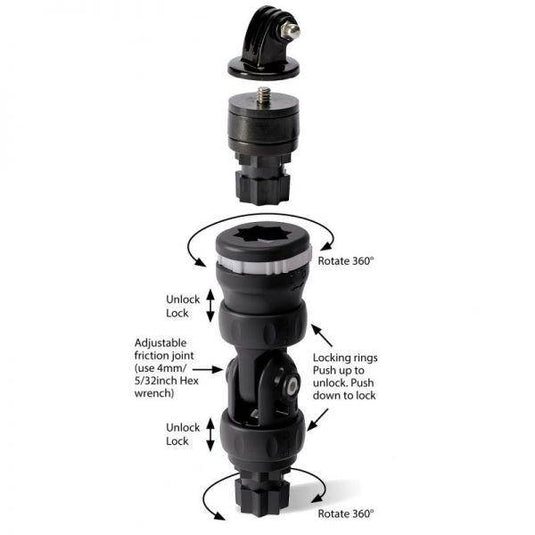 Rotate 360°

Unlock
Lock

Adjustable friction joint (use 4mm/ 5/32inch Hex wrench)

Locking rings Push up to unlock. Push down to lock

Unlock
Lock

Rotate 360°